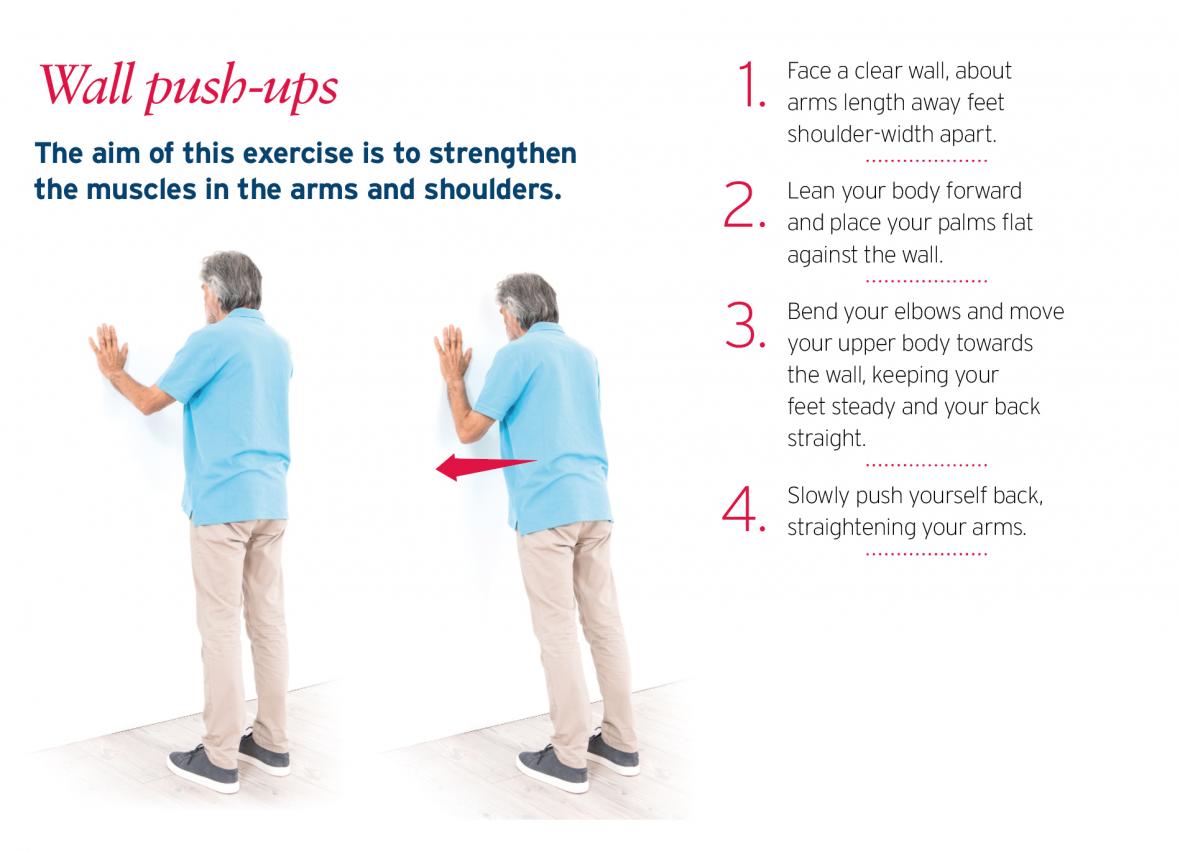 Wall push-ups

The aim of this exercise is to strengthen the muscles in the arms and shoulders.

1. Face a clear wall, about arms length away feet shoulder-width apart.

2. Lean your body forward and place your palms flat against the wall.

3. Bend your elbows and move your upper body towards the wall, keeping your feet steady and your back straight.

4. Slowly push yourself back, straightening your arms.